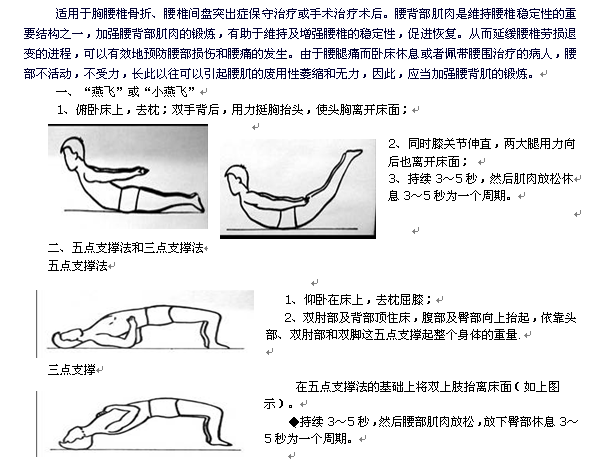 适用于胸腰椎骨折、腰椎间盘突出症保守治疗或手术治疗术后。腰背部肌肉是维持腰椎稳定性的重要结构之一，加强腰背部肌肉的锻炼，有助于维持及增强腰椎的稳定性，促进恢复。从而延缓腰椎劳损退变的进程，可以有效地预防腰部损伤和腰痛的发生。由于腰腿痛而卧床休息或者佩带腰围治疗的病人，腰部不活动，不受力，长此以往可以引起腰肌的废用性萎缩和无力，因此，应当加强腰背肌的锻炼。

一、“燕飞”或“小燕飞”

1、俯卧床上，去枕；双手背后，用力挺胸抬头，使头胸离开床面；

2、同时膝关节伸直，两大腿用力向后也离开床面；

3、持续 3～5 秒，然后肌肉放松休息 3～5 秒为一个周期。

二、五点支撑法和三点支撑法

五点支撑法

1、仰卧在床上，去枕屈膝；

2、双肘部及背部顶住床，腹部及臀部向上抬起，依靠头部、双肘部和双脚这五点支撑起整个身体的重量.

三点支撑

在五点支撑法的基础上将双上肢抬离床面（如上图示）。

◆持续 3～5 秒，然后腰部肌肉放松，放下臀部休息 3～5 秒为一个周期。