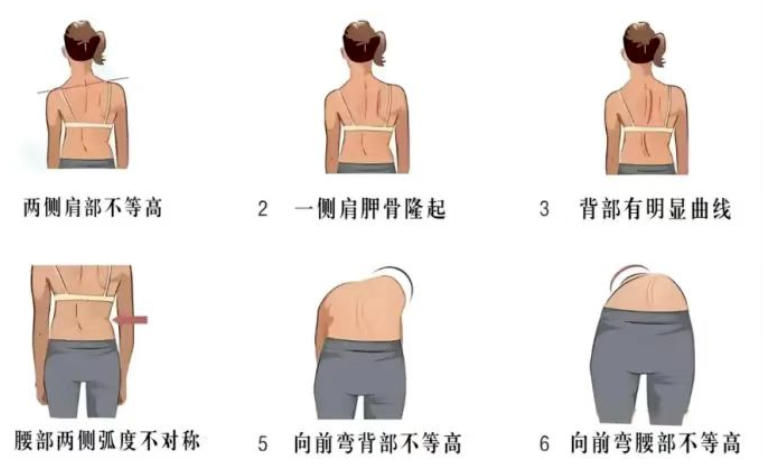 两侧肩部不等高

2 一侧肩胛骨隆起

3 背部有明显曲线

腰部两侧弧度不对称

5 向前弯背部不等高

6 向前弯腰部不等高